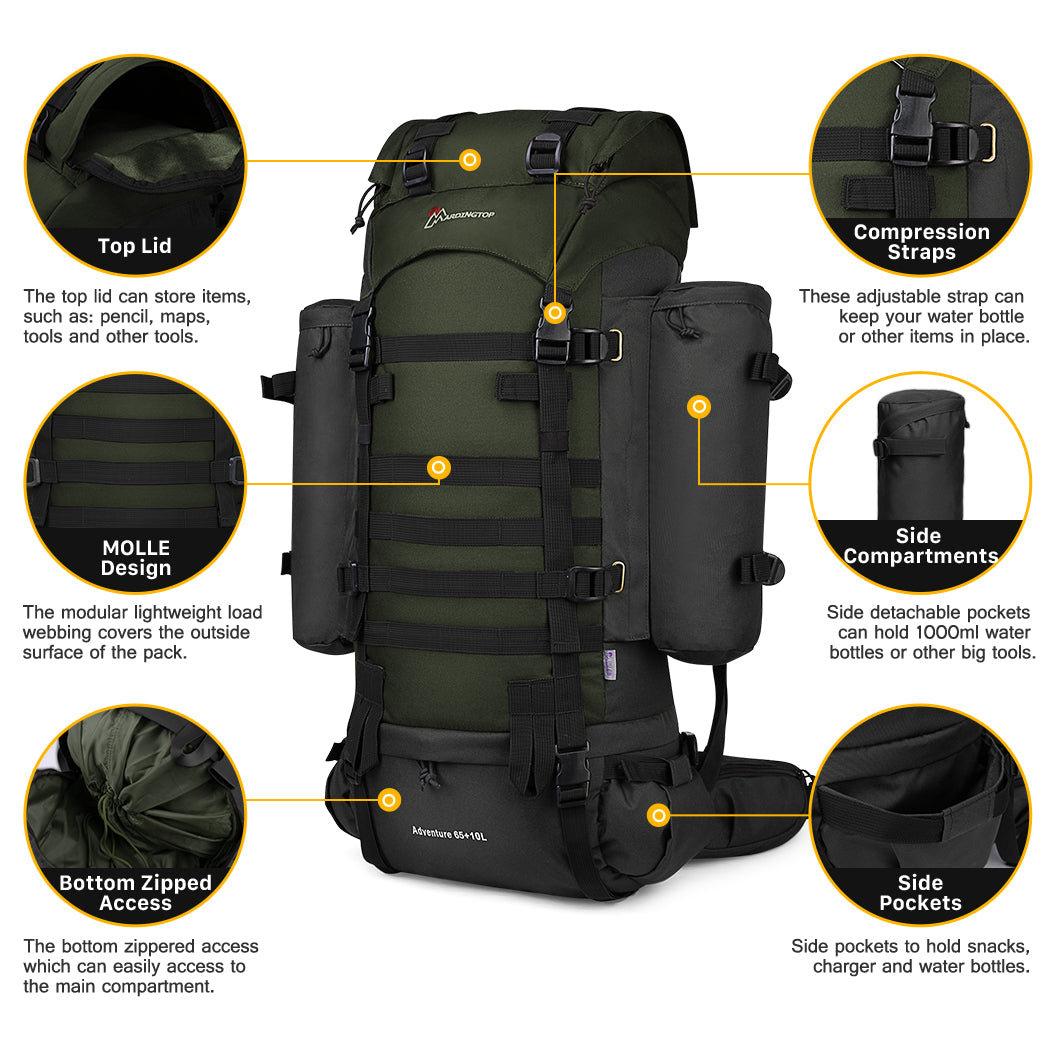 Top Lid

The top lid can store items, such as: pencil, maps, tools and other tools.

MOLLE Design

The modular lightweight load webbing covers the outside surface of the pack.

Bottom Zipped Access

The bottom zippered access which can easily access to the main compartment.

MARDINGTOP

Adventure 65+10L

Compression Straps

These adjustable strap can keep your water bottle or other items in place.

Side Compartments

Side detachable pockets can hold 1000ml water bottles or other big tools.

Side Pockets

Side pockets to hold snacks, charger and water bottles.